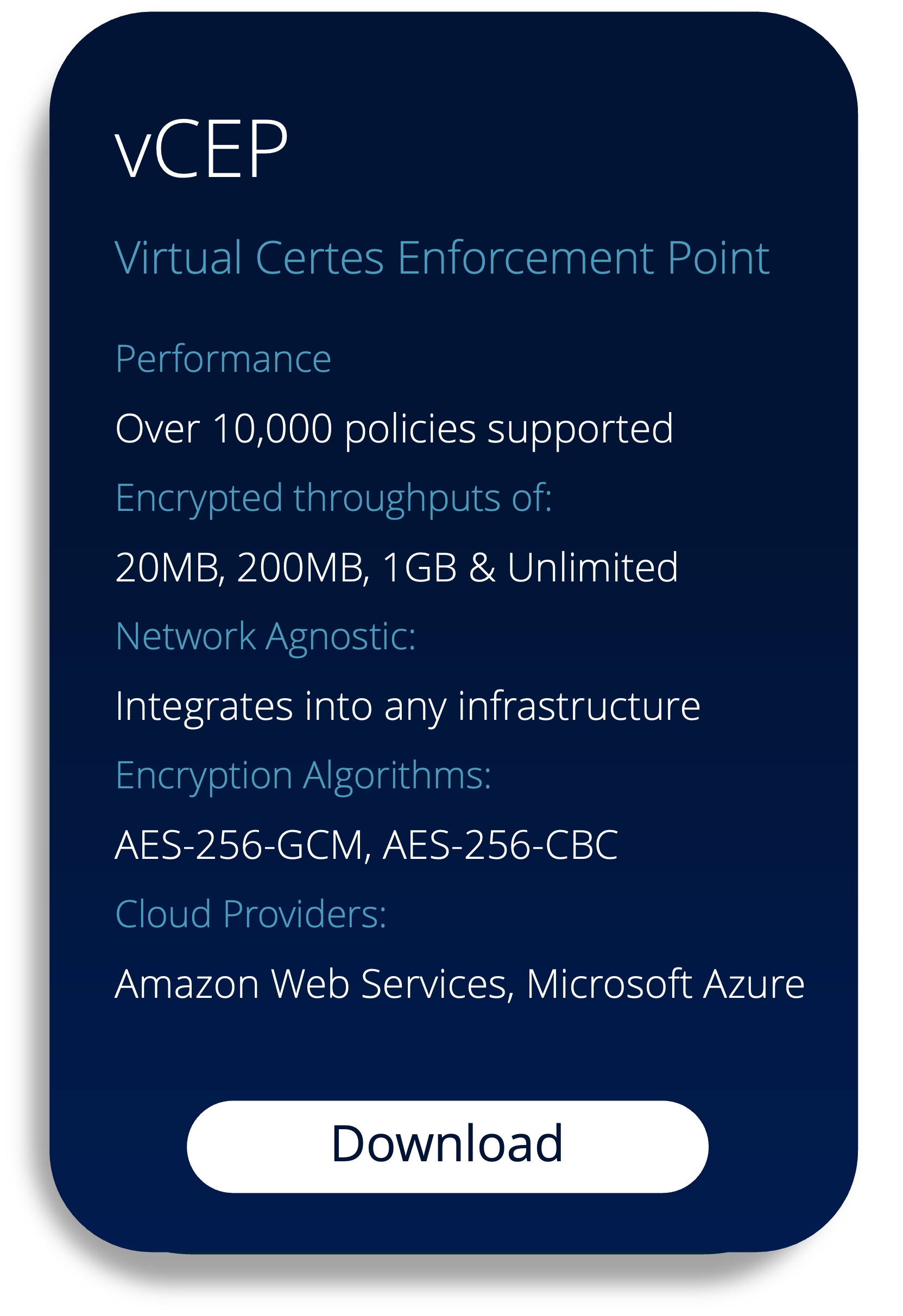 vCEP

Virtual Certes Enforcement Point

Performance

Over 10,000 policies supported

Encrypted throughputs of:

20MB, 200MB, 1GB & Unlimited

Network Agnostic:

Integrates into any infrastructure

Encryption Algorithms:

AES-256-GCM, AES-256-CBC

Cloud Providers:

Amazon Web Services, Microsoft Azure

Download