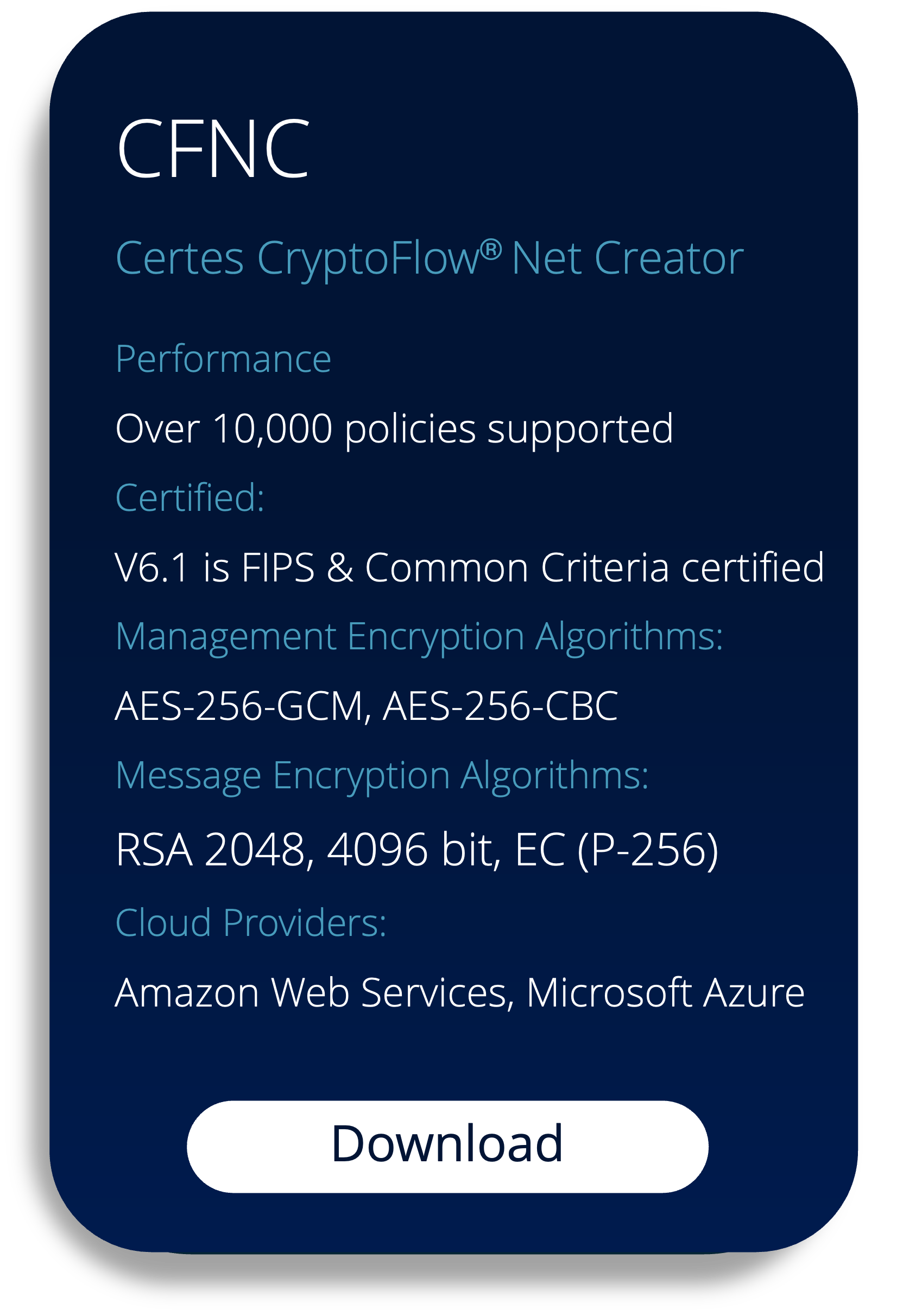 CFNC

Certes CryptoFlow® Net Creator

Performance

Over 10,000 policies supported

Certified:

V6.1 is FIPS & Common Criteria certified

Management Encryption Algorithms:

AES-256-GCM, AES-256-CBC

Message Encryption Algorithms:

RSA 2048, 4096 bit, EC (P-256)

Cloud Providers:

Amazon Web Services, Microsoft Azure

Download